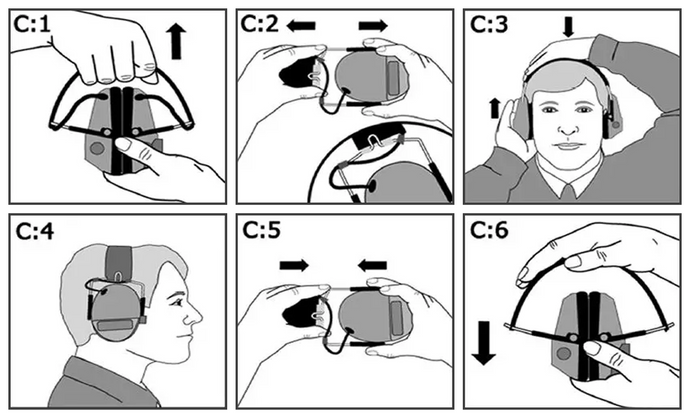 C:1

C:2

C:3

C:4

C:5

C:6